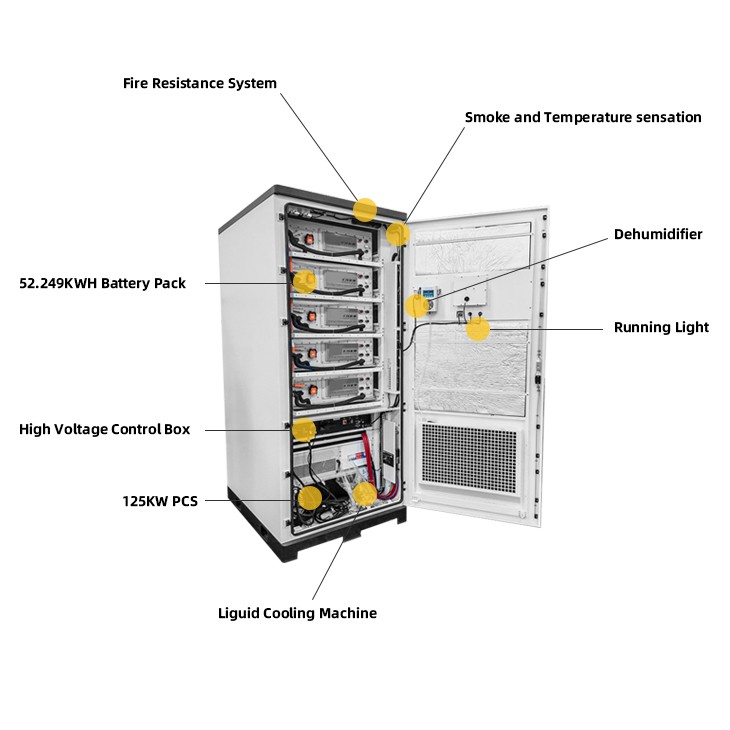 Fire Resistance System

Smoke and Temperature sensation

Dehumidifier

52.249KWH Battery Pack

Running Light

High Voltage Control Box

125KW PCS

Liguid Cooling Machine